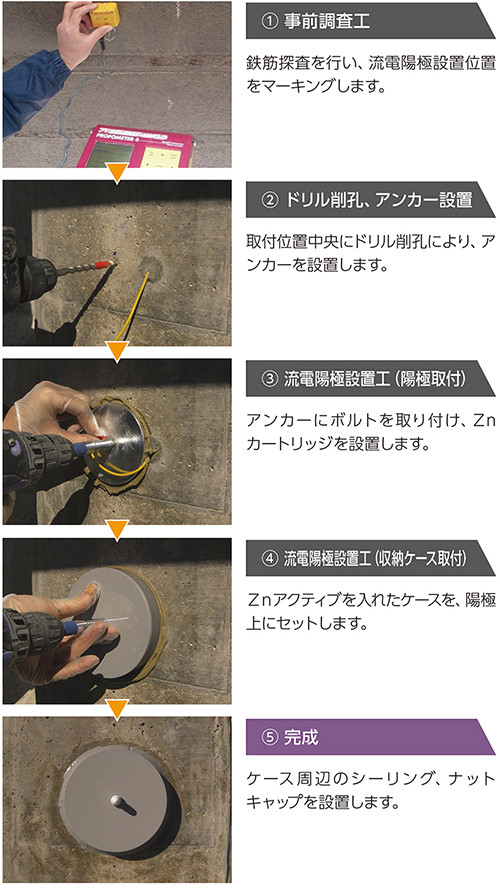 PROFOMETER 4

① 事前調査工

鉄筋探査を行い、流電陽極設置位置をマーキングします。

② ドリル削孔、アンカー設置

取付位置中央にドリル削孔により、アンカーを設置します。

③ 流電陽極設置工（陽極取付）

アンカーにボルトを取り付け、Znカートリッジを設置します。

④ 流電陽極設置工（収納ケース取付）

Znアクティブを入れたケースを、陽極上にセットします。

⑤ 完成

ケース周辺のシーリング、ナットキャップを設置します。